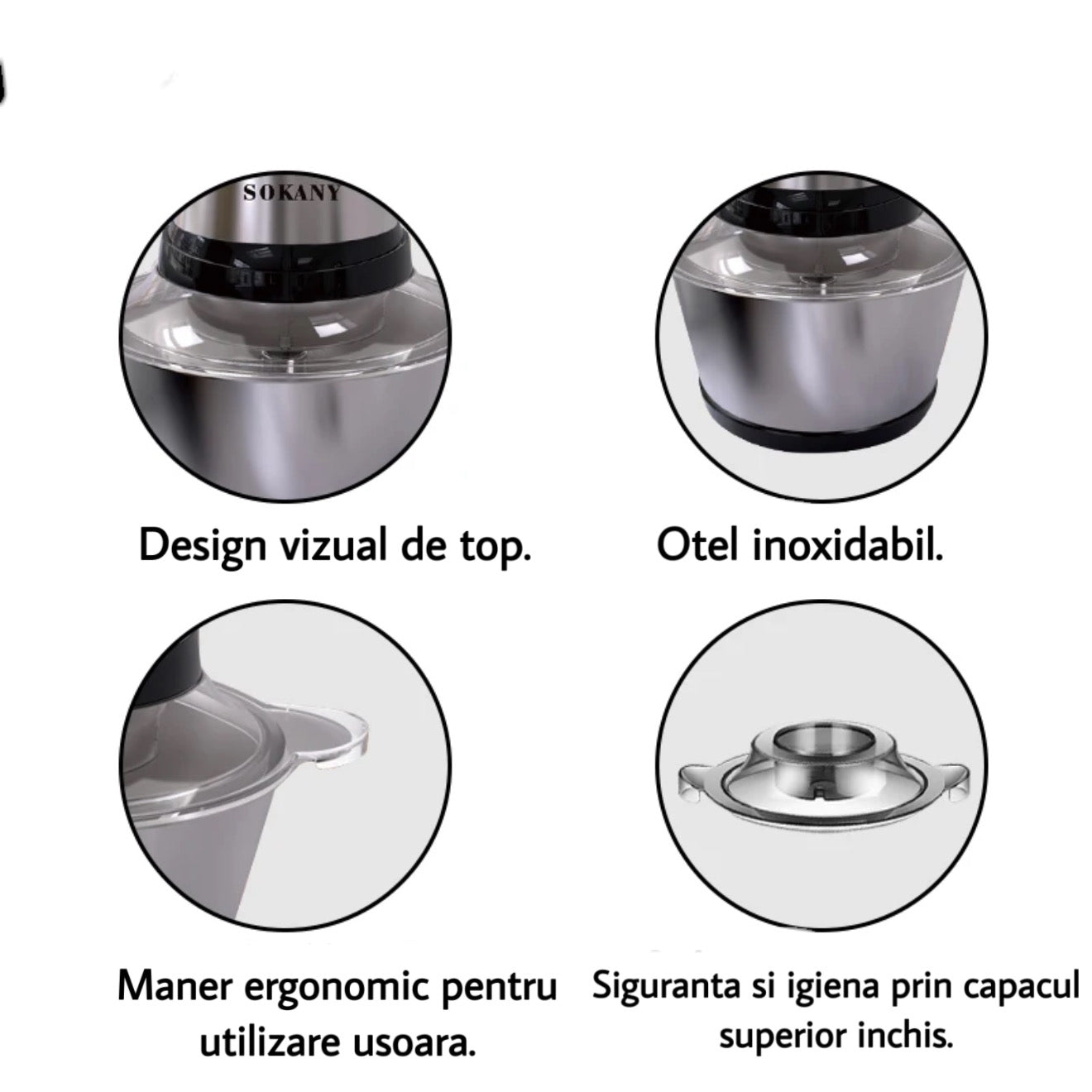 SOKANY

Design vizual de top.

Otel inoxidabil.

Maner ergonomic pentru utilizare usoara.

Siguranta si igiena prin capacul superior inchis.