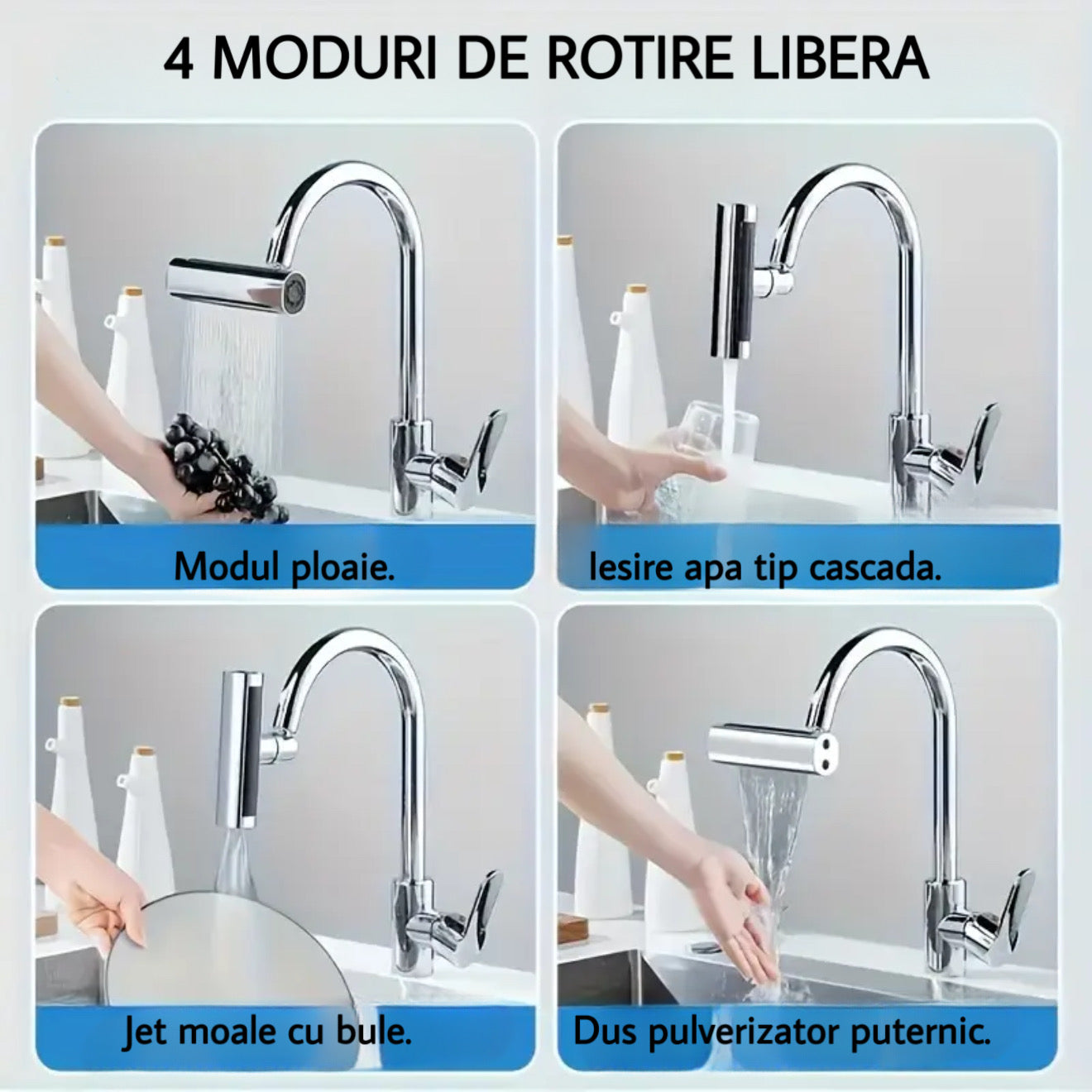 4 MODURI DE ROTIRE LIBERA

Modul ploaie.

Iesire apa tip cascada.

Jet moale cu bule.

Dus pulverizator puternic.