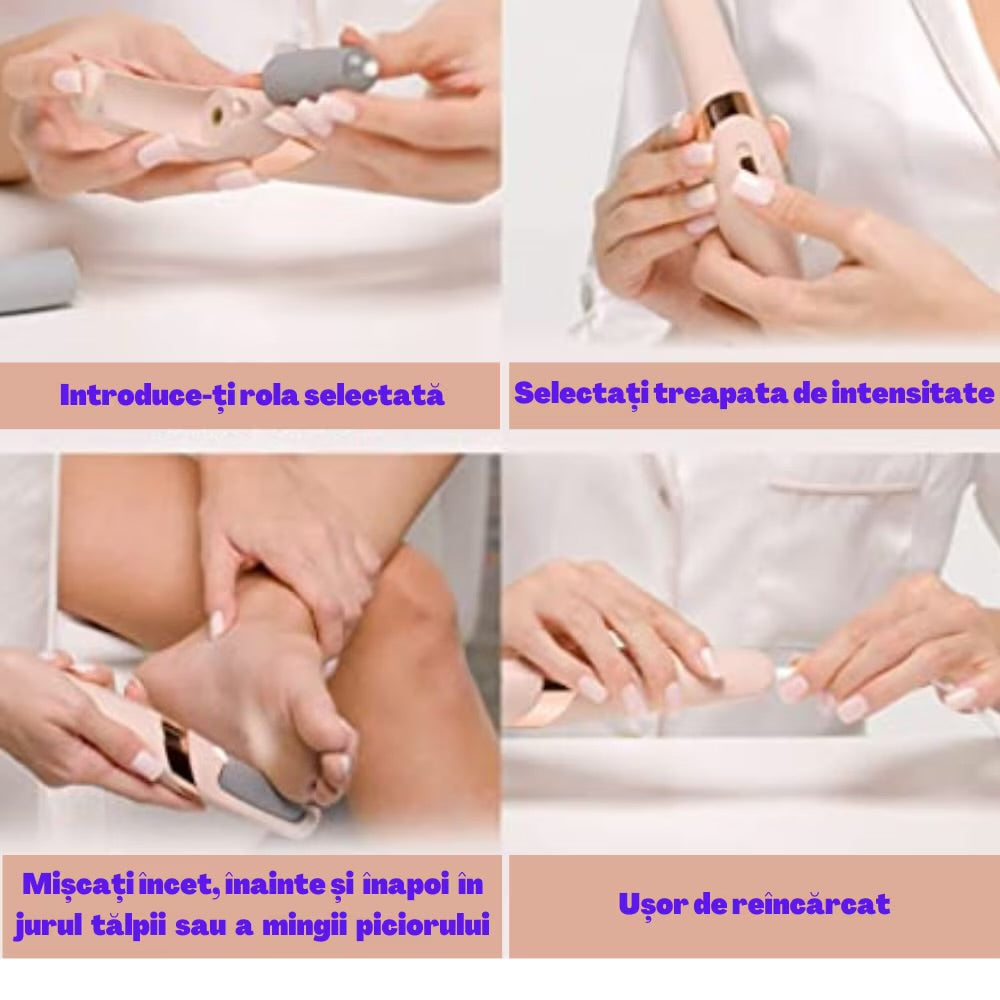 Introduce-ți rola selectată

Selectați treapata de intensitate

Mișcați încet, înainte și înapoi în jurul tălpii sau a mingii piciorului

Ușor de reîncărcat