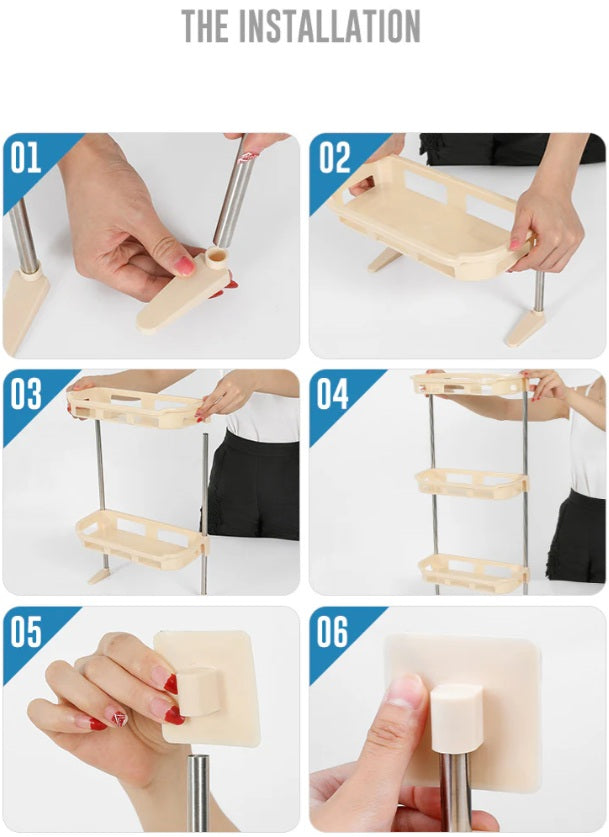 THE INSTALLATION

01

02

03

04

05

06