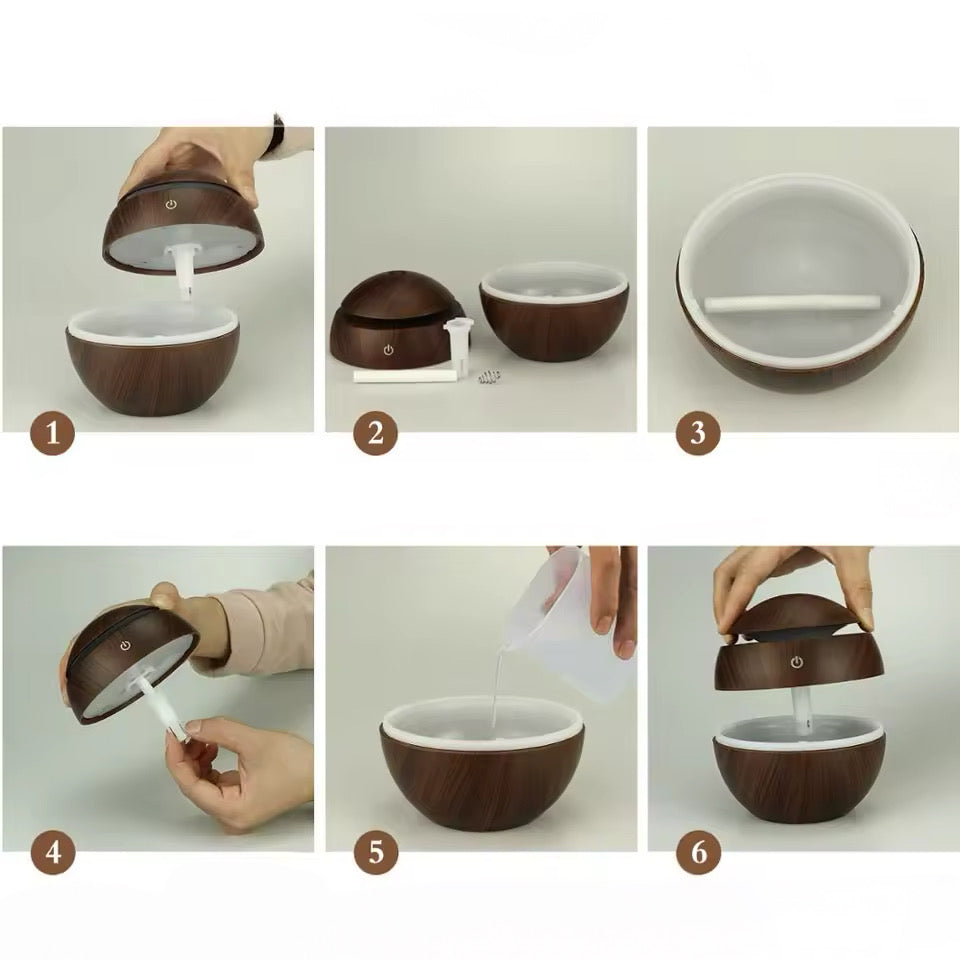 1
2
3
4
5
6