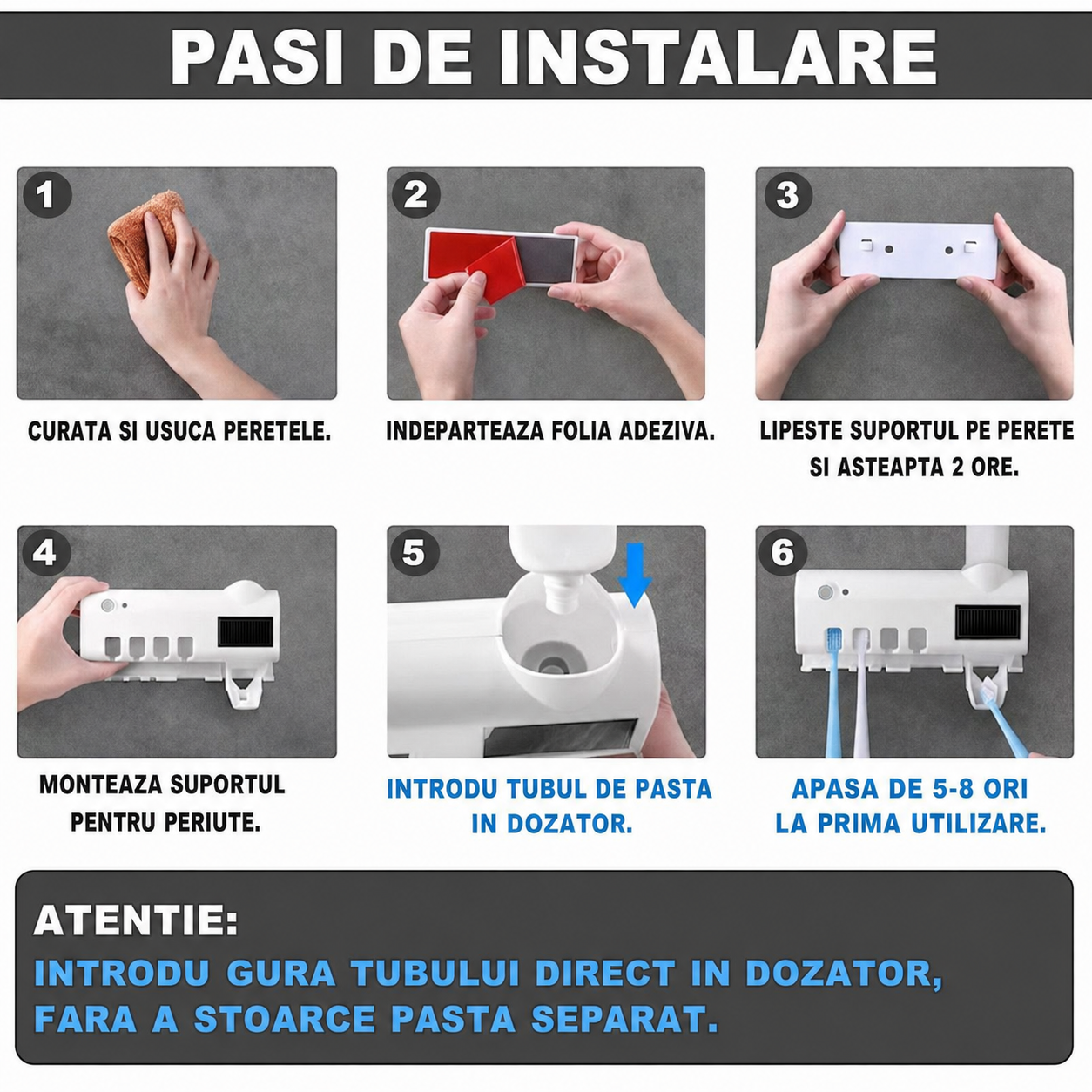 PASI DE INSTALARE

1

CURATA SI USUCA PERETELE.

2

INDEPARTEAZA FOLIA ADEZIVA.

3

LIPESTE SUPORTUL PE PERETE SI ASTEAPTA 2 ORE.

4

MONTEAZA SUPORTUL PENTRU PERIUTE.

5

INTRODU TUBUL DE PASTA IN DOZATOR.

6

APASA DE 5-8 ORI LA PRIMA UTILIZARE.

ATENTIE:
INTRODU GURA TUBULUI DIRECT IN DOZATOR, FARA A STOARCE PASTA SEPARAT.